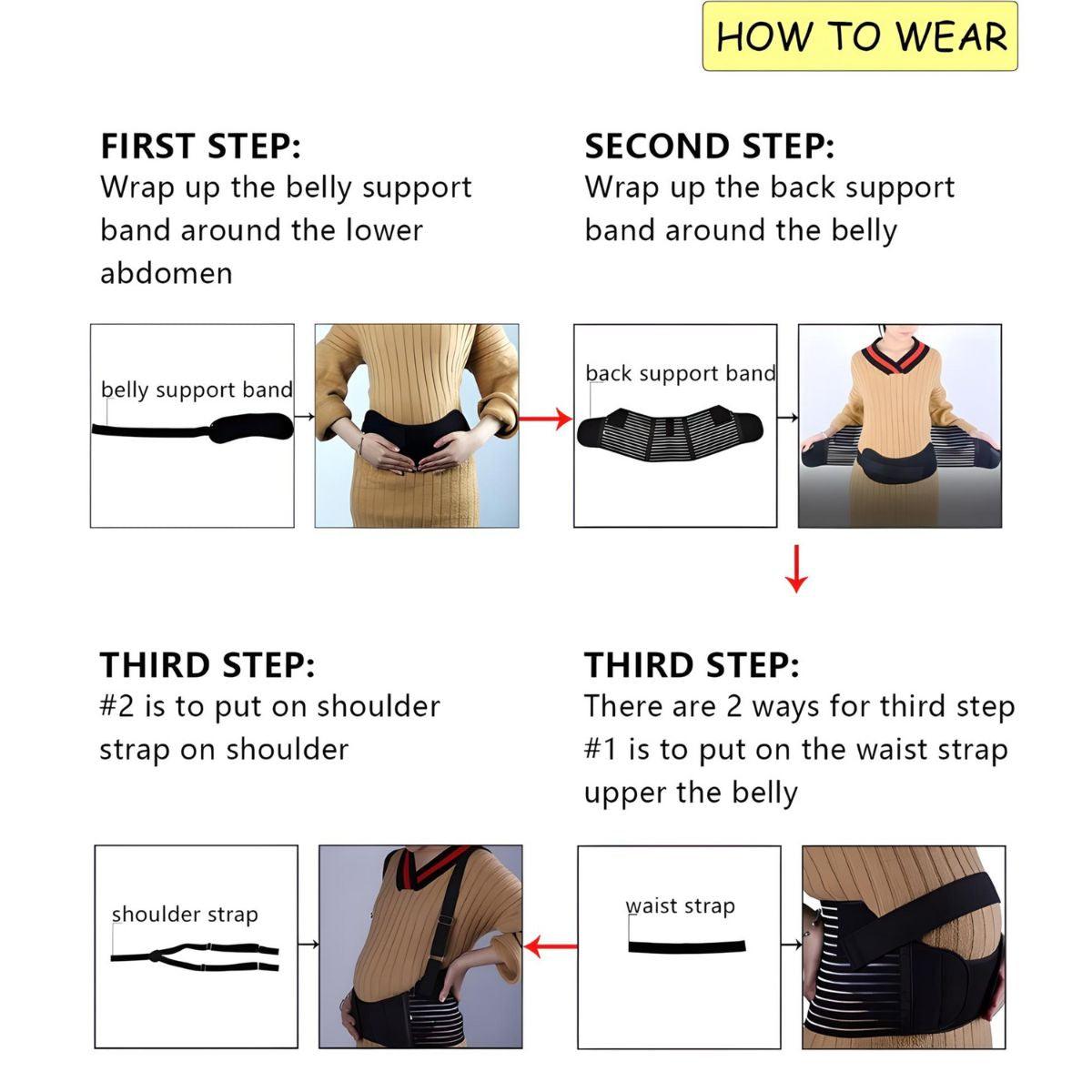 HOW TO WEAR

FIRST STEP:
Wrap up the belly support band around the lower abdomen

SECOND STEP:
Wrap up the back support band around the belly

belly support band

back support band

THIRD STEP:
#2 is to put on shoulder strap on shoulder

THIRD STEP:
There are 2 ways for third step #1 is to put on the waist strap upper the belly

shoulder strap

waist strap