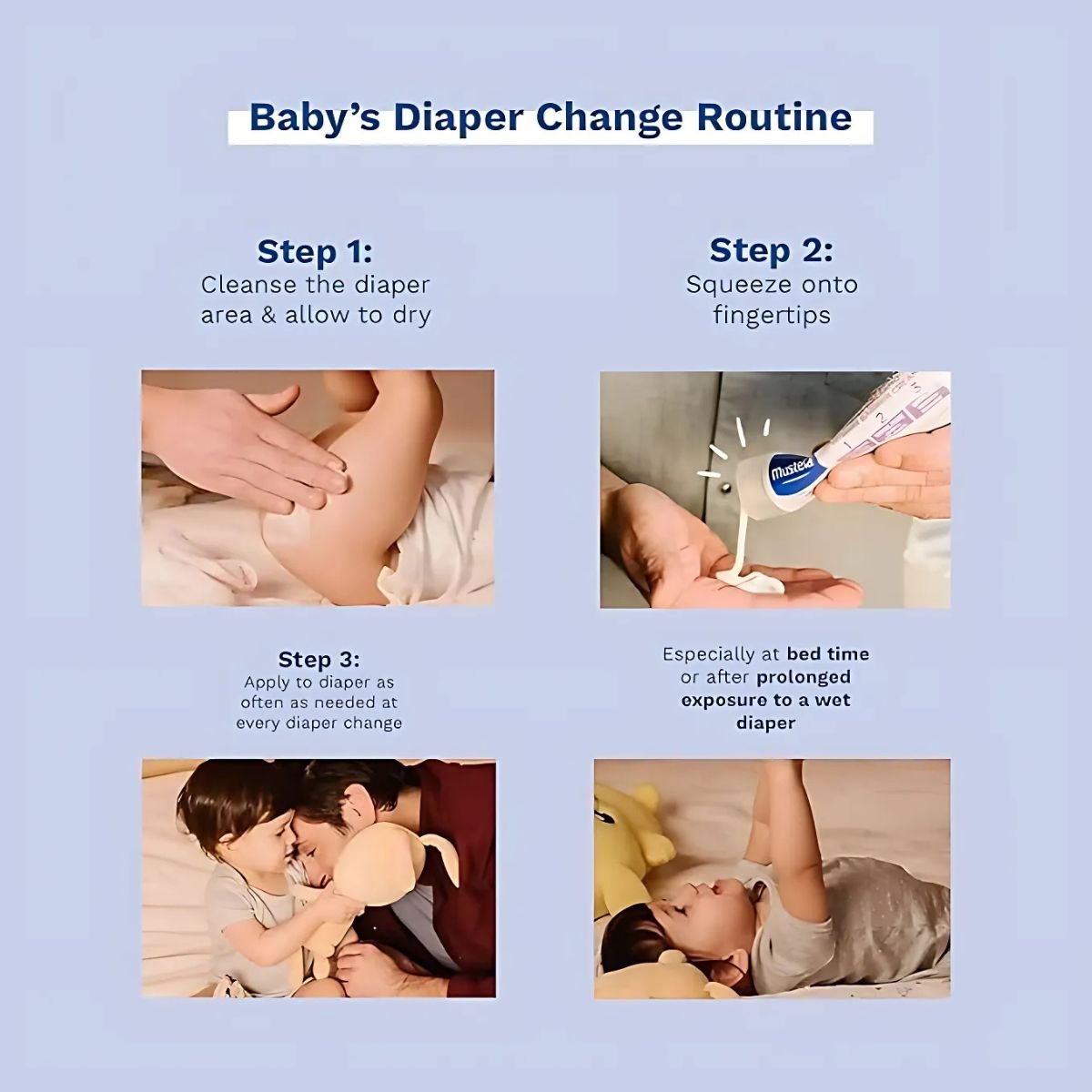 Baby's Diaper Change Routine

Step 1:
Cleanse the diaper area & allow to dry

Step 2:
Squeeze onto fingertips

Mustela

Step 3:
Apply to diaper as often as needed at every diaper change

Especially at bed time or after prolonged exposure to a wet diaper