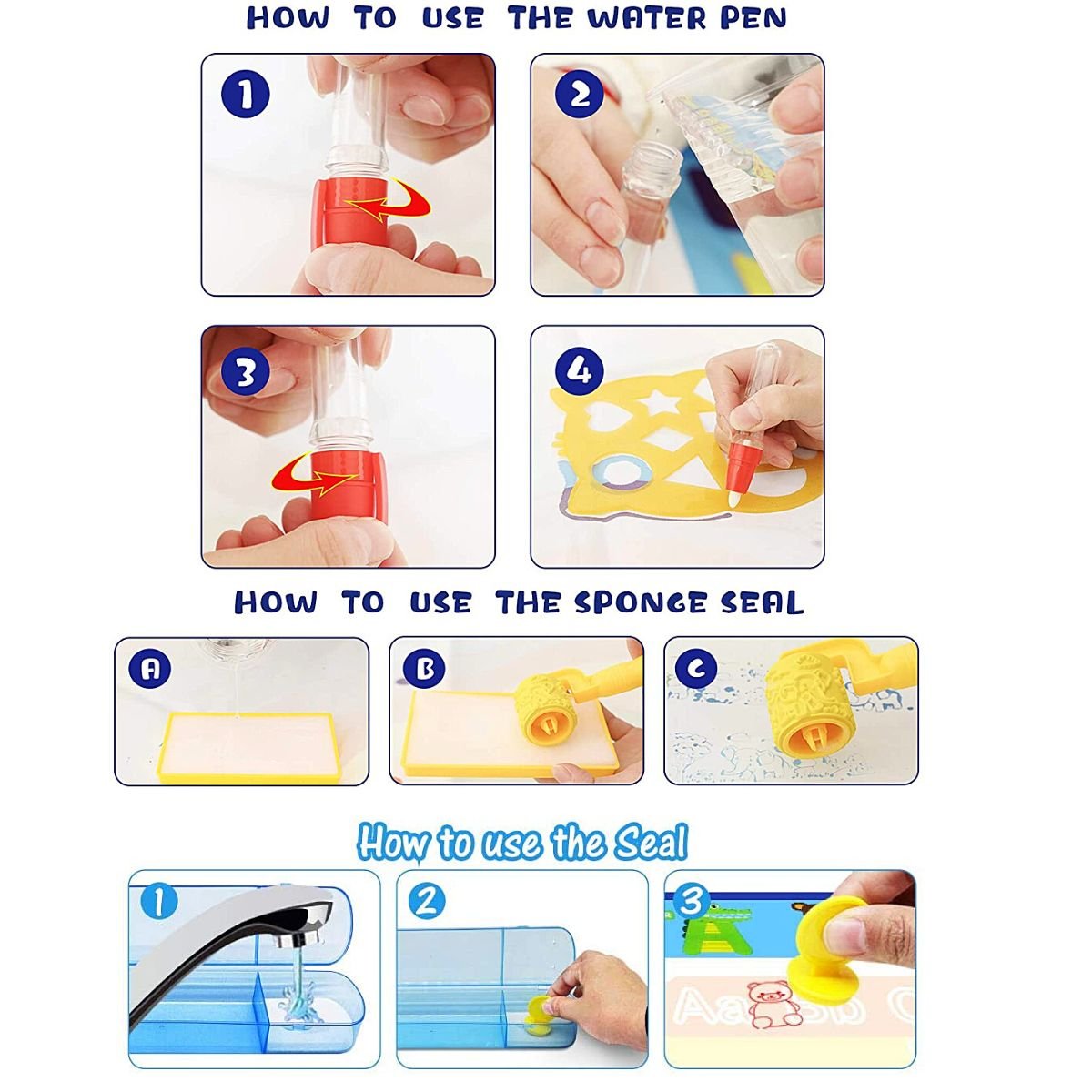 HOW TO USE THE WATER PEN

1

2

3

4

HOW TO USE THE SPONGE SEAL

A

B

C

How to use the Seal

1

2

3

A

Aa