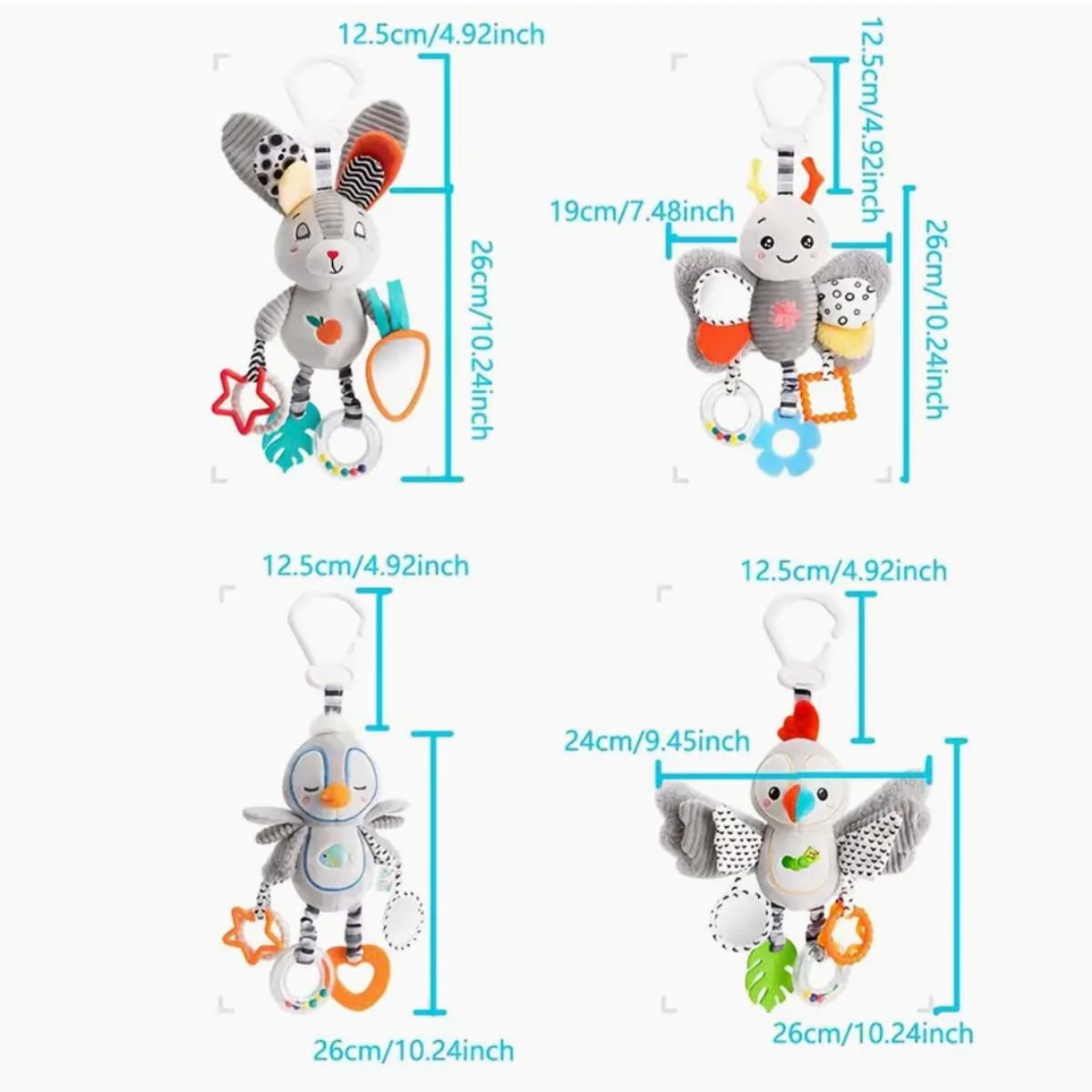 12.5cm/4.92inch
26cm/10.24inch

12.5cm/4.92inch
19cm/7.48inch
26cm/10.24inch

12.5cm/4.92inch
26cm/10.24inch

12.5cm/4.92inch
24cm/9.45inch
26cm/10.24inch