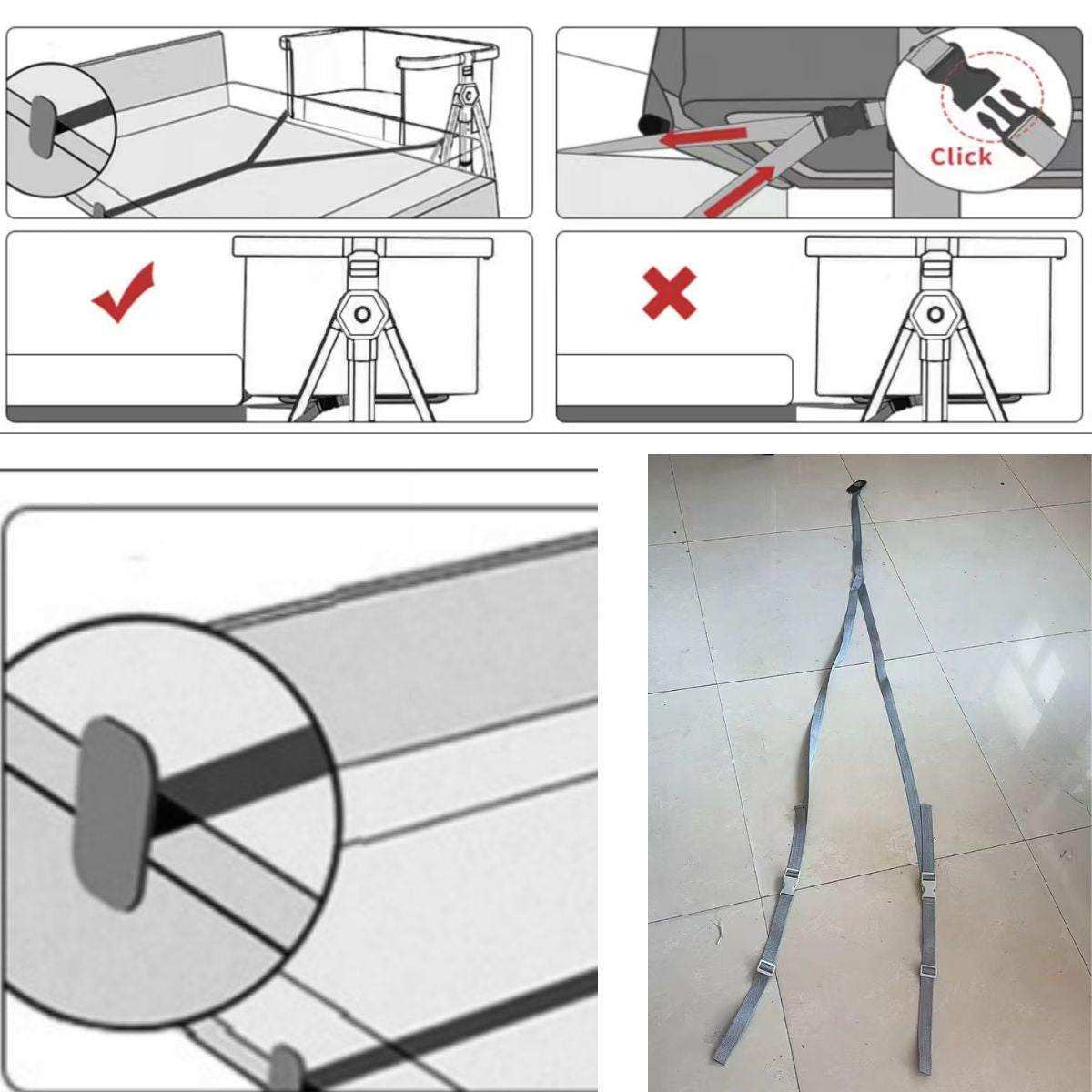 Click